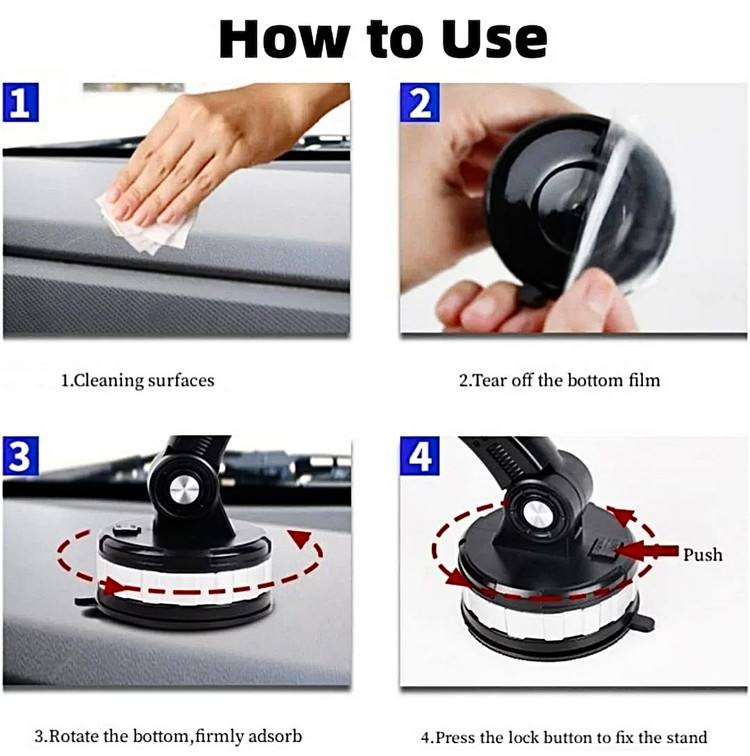 How to Use

1

1.Cleaning surfaces

2

2.Tear off the bottom film

3

3.Rotate the bottom,firmly adsorb

4

Push

4.Press the lock button to fix the stand