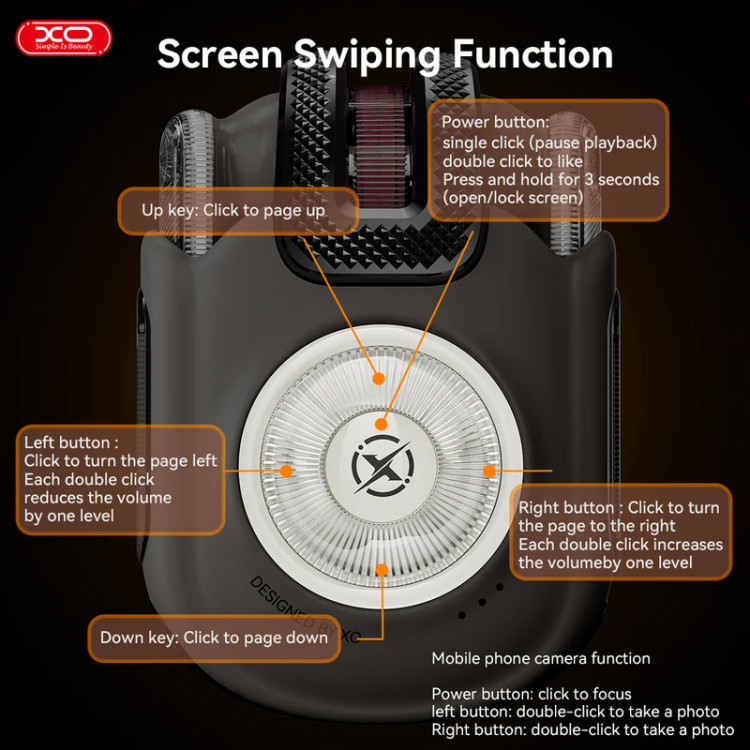 XO
Simple Is Beauty

Screen Swiping Function

Power button:
single click (pause playback)
double click to like
Press and hold for 3 seconds
(open/lock screen)

Up key: Click to page up

Left button :
Click to turn the page left
Each double click
reduces the volume
by one level

Right button : Click to turn
the page to the right
Each double click increases
the volumeby one level

DESIGNED BY XO

Down key: Click to page down

Mobile phone camera function

Power button: click to focus
left button: double-click to take a photo
Right button: double-click to take a photo